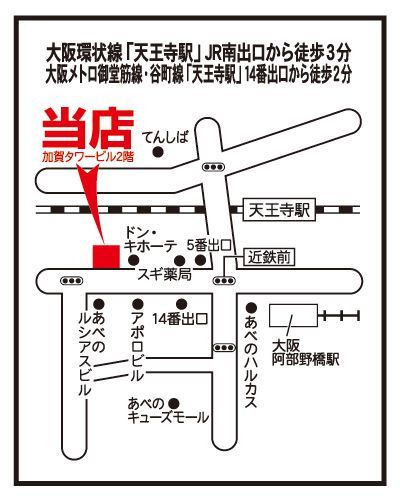 大阪環状線「天王寺駅」JR南出口から徒歩3分
大阪メトロ御堂筋線・谷町線「天王寺駅」14番出口から徒歩2分

当店
加賀タワービル2階

てんしば

天王寺駅

ドン・キホーテ

5番出口

近鉄前

スギ薬局

あべのルシアスビル

アポロビル

14番出口

あべのハルカス

大阪阿部野橋駅

あべのキューズモール