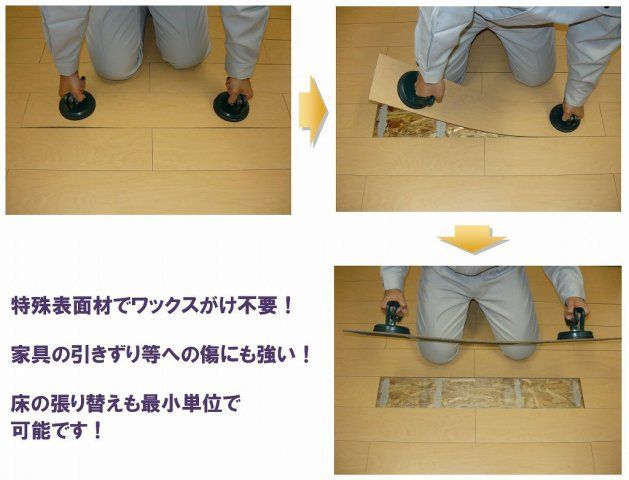 特殊表面材でワックスがけ不要！

家具の引きずり等への傷にも強い！

床の張り替えも最小単位で可能です！